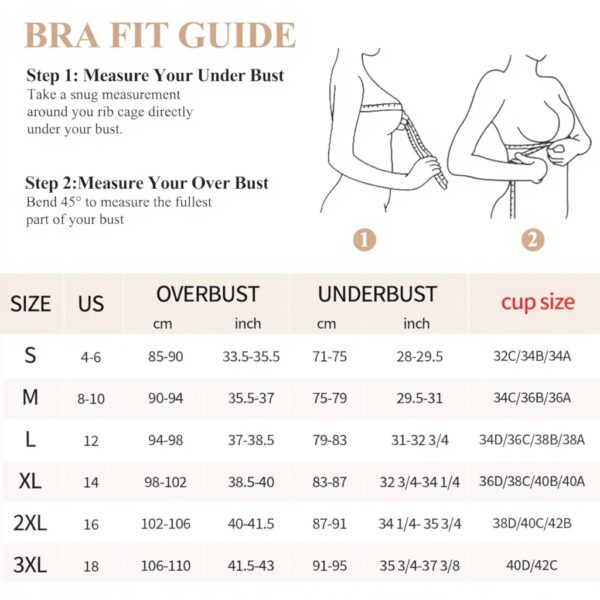 BRA FIT GUIDE

Step 1: Measure Your Under Bust
Take a snug measurement around you rib cage directly under your bust.

Step 2:Measure Your Over Bust
Bend 45° to measure the fullest part of your bust

1

2

| SIZE | US | OVERBUST cm | OVERBUST inch | UNDERBUST cm | UNDERBUST inch | cup size |
|---|---|---|---|---|---|---|
| S | 4-6 | 85-90 | 33.5-35.5 | 71-75 | 28-29.5 | 32C/34B/34A |
| M | 8-10 | 90-94 | 35.5-37 | 75-79 | 29.5-31 | 34C/36B/36A |
| L | 12 | 94-98 | 37-38.5 | 79-83 | 31-32 3/4 | 34D/36C/38B/38A |
| XL | 14 | 98-102 | 38.5-40 | 83-87 | 32 3/4-34 1/4 | 36D/38C/40B/40A |
| 2XL | 16 | 102-106 | 40-41.5 | 87-91 | 34 1/4- 35 3/4 | 38D/40C/42B |
| 3XL | 18 | 106-110 | 41.5-43 | 91-95 | 35 3/4-37 3/8 | 40D/42C |