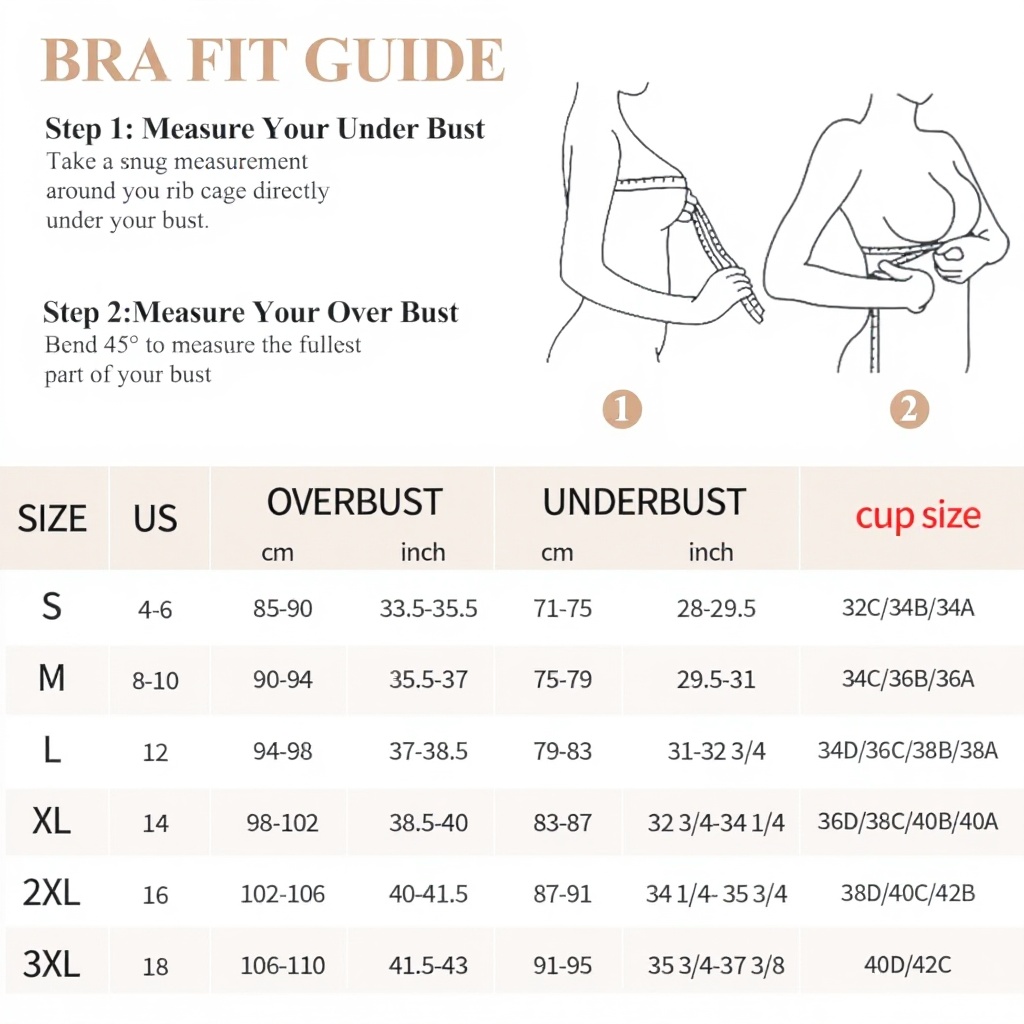 BRA FIT GUIDE

Step 1: Measure Your Under Bust
Take a snug measurement around you rib cage directly under your bust.

Step 2:Measure Your Over Bust
Bend 45° to measure the fullest part of your bust

1

2

| SIZE | US | OVERBUST cm | OVERBUST inch | UNDERBUST cm | UNDERBUST inch | cup size |
|---|---|---|---|---|---|---|
| S | 4-6 | 85-90 | 33.5-35.5 | 71-75 | 28-29.5 | 32C/34B/34A |
| M | 8-10 | 90-94 | 35.5-37 | 75-79 | 29.5-31 | 34C/36B/36A |
| L | 12 | 94-98 | 37-38.5 | 79-83 | 31-32 3/4 | 34D/36C/38B/38A |
| XL | 14 | 98-102 | 38.5-40 | 83-87 | 32 3/4-34 1/4 | 36D/38C/40B/40A |
| 2XL | 16 | 102-106 | 40-41.5 | 87-91 | 34 1/4- 35 3/4 | 38D/40C/42B |
| 3XL | 18 | 106-110 | 41.5-43 | 91-95 | 35 3/4-37 3/8 | 40D/42C |