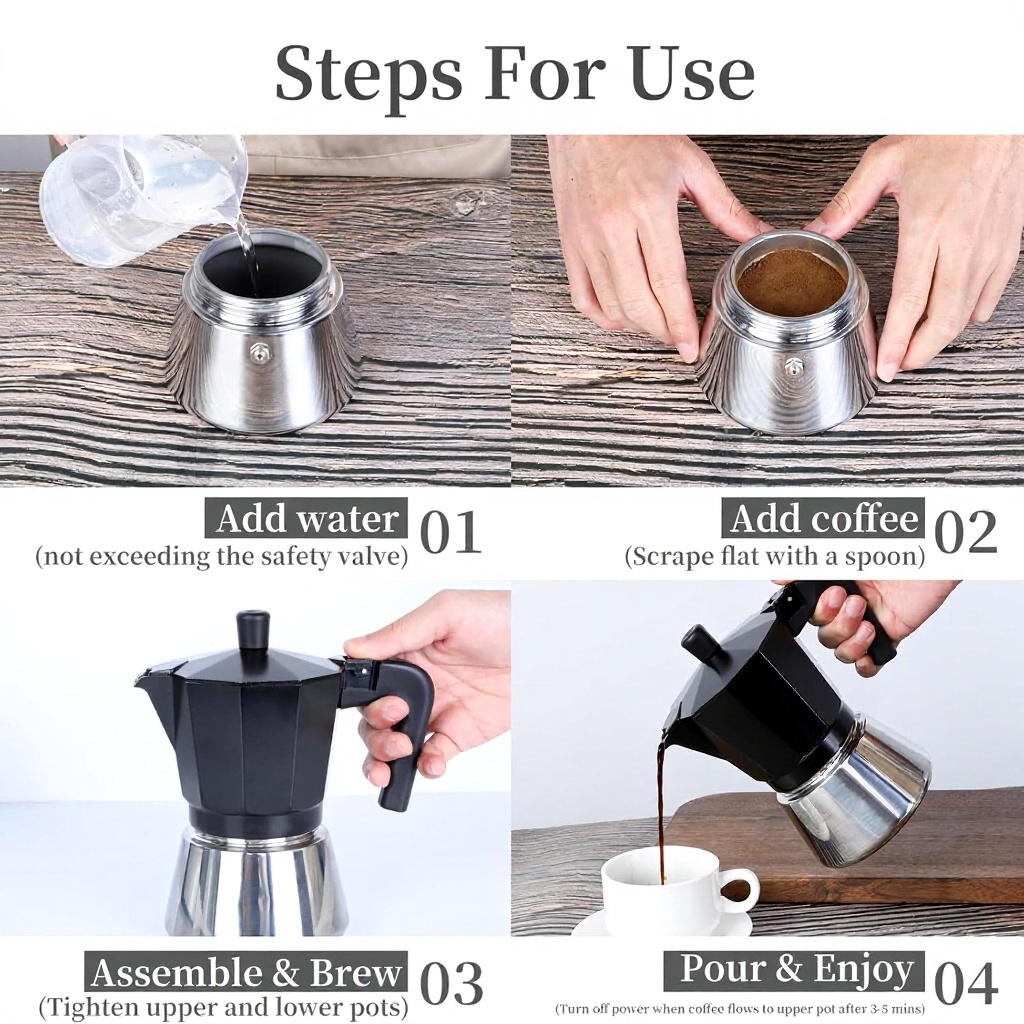 Steps For Use

Add water 01
(not exceeding the safety valve)

Add coffee 02
(Scrape flat with a spoon)

Assemble & Brew 03
(Tighten upper and lower pots)

Pour & Enjoy 04
(Turn off power when coffee flows to upper pot after 3-5 mins)