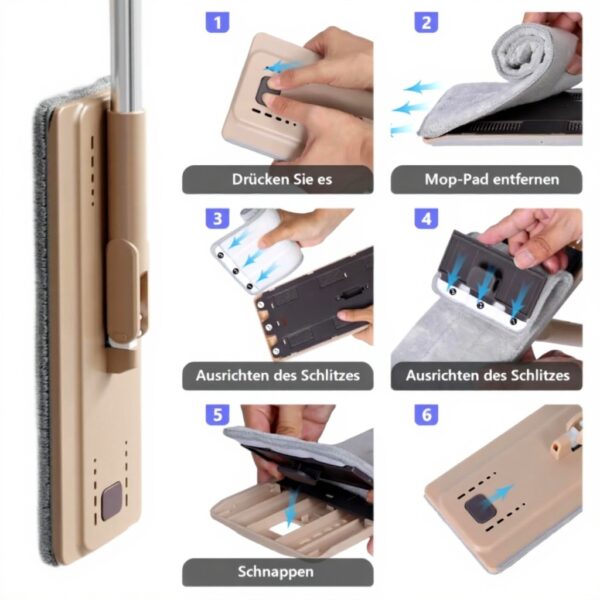 1

Drücken Sie es

2

Mop-Pad entfernen

3

Ausrichten des Schlitzes

4

Ausrichten des Schlitzes

5

Schnappen

6